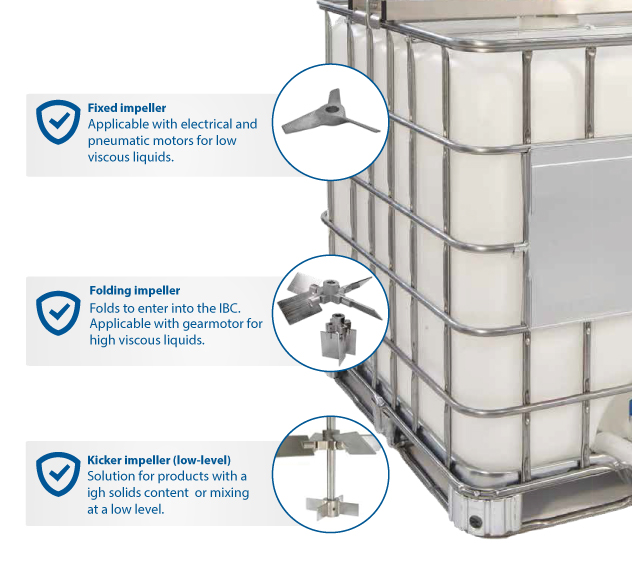 Fixed impeller
Applicable with electrical and pneumatic motors for low viscous liquids.

Folding impeller
Folds to enter into the IBC. Applicable with gearmotor for high viscous liquids.

Kicker impeller (low-level)
Solution for products with a igh solids content or mixing at a low level.