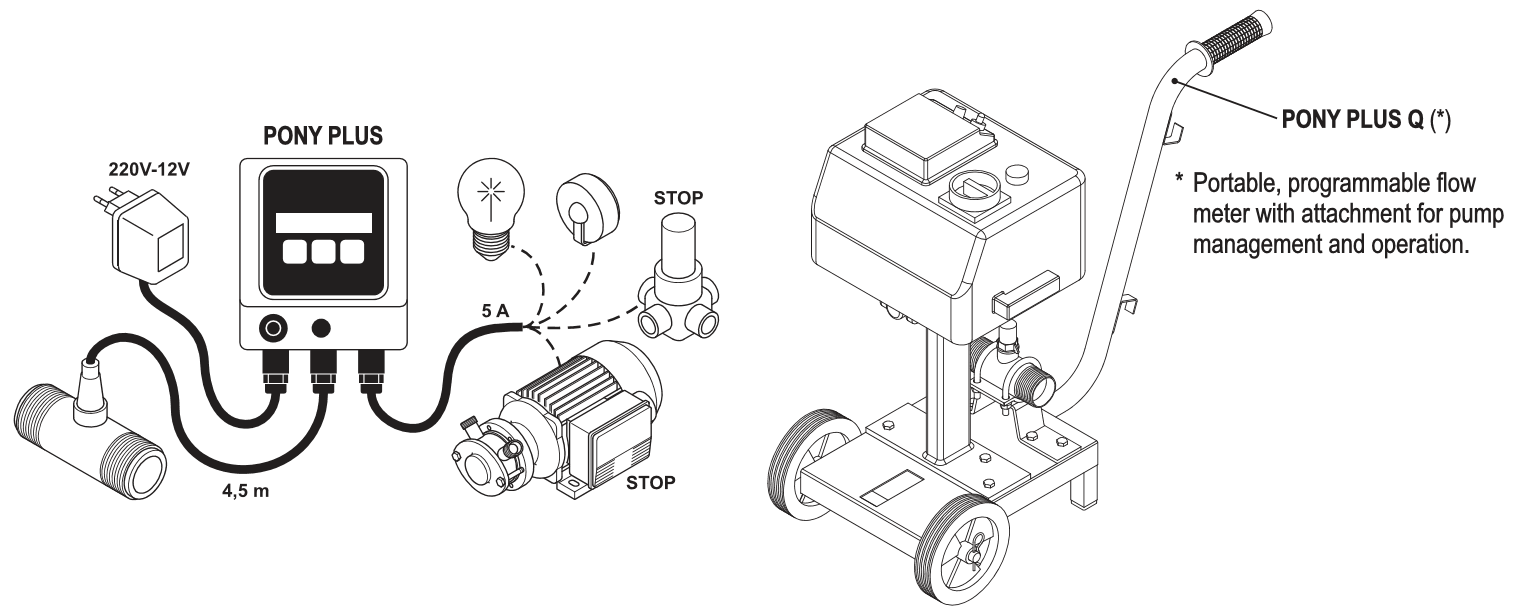 PONY PLUS

220V-12V

STOP

5 A

4,5 m

STOP

PONY PLUS Q (*)

* Portable, programmable flow meter with attachment for pump management and operation.