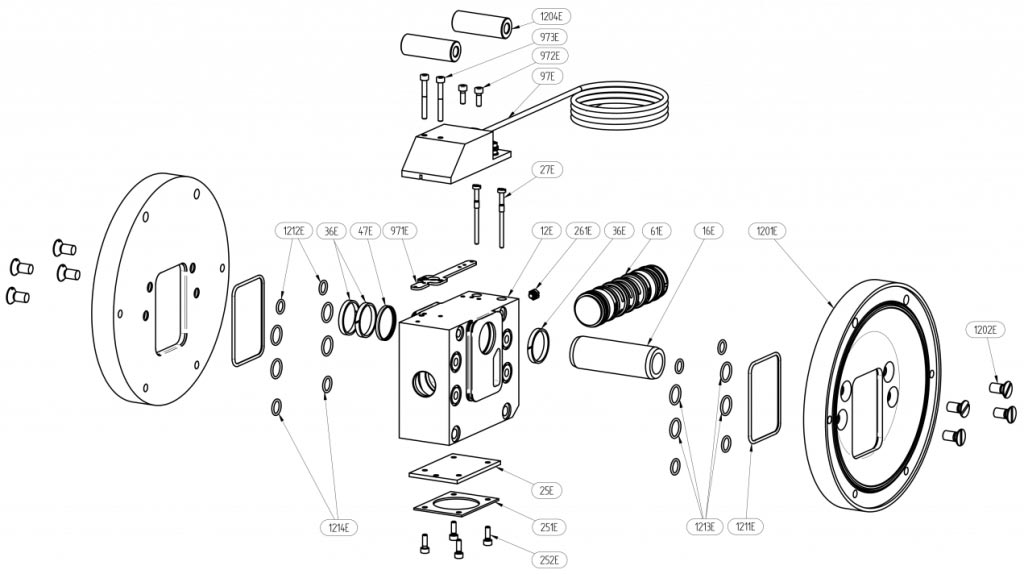 1204E
973E
972E
97E
27E
1212E
36E
47E
971E
12E
261E
36E
61E
16E
1201E
1202E
25E
251E
252E
1214E
1213E
1211E