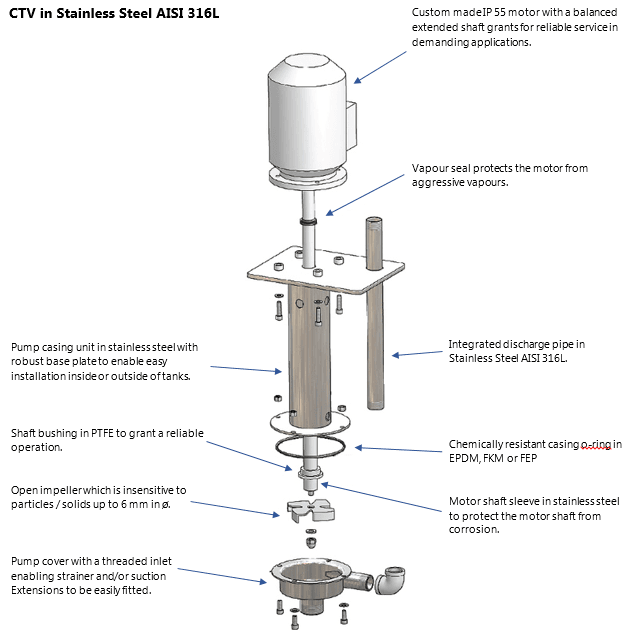 CTV in Stainless Steel AISI 316L

Custom made IP 55 motor with a balanced extended shaft grants for reliable service in demanding applications.

Vapour seal protects the motor from aggressive vapours.

Pump casing unit in stainless steel with robust base plate to enable easy installation inside or outside of tanks.

Integrated discharge pipe in Stainless Steel AISI 316L.

Shaft bushing in PTFE to grant a reliable operation.

Chemically resistant casing o-ring in EPDM, FKM or FEP

Open impeller which is insensitive to particles / solids up to 6 mm in ø.

Motor shaft sleeve in stainless steel to protect the motor shaft from corrosion.

Pump cover with a threaded inlet enabling strainer and/or suction Extensions to be easily fitted.