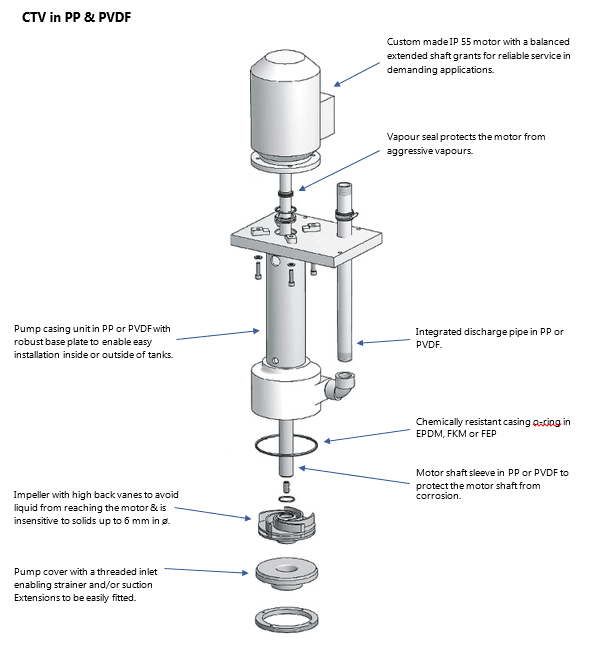 CTV in PP & PVDF

Custom made IP 55 motor with a balanced extended shaft grants for reliable service in demanding applications.

Vapour seal protects the motor from aggressive vapours.

Pump casing unit in PP or PVDF with robust base plate to enable easy installation inside or outside of tanks.

Integrated discharge pipe in PP or PVDF.

Chemically resistant casing o-ring in EPDM, FKM or FEP

Motor shaft sleeve in PP or PVDF to protect the motor shaft from corrosion.

Impeller with high back vanes to avoid liquid from reaching the motor & is insensitive to solids up to 6 mm in ø.

Pump cover with a threaded inlet enabling strainer and/or suction Extensions to be easily fitted.